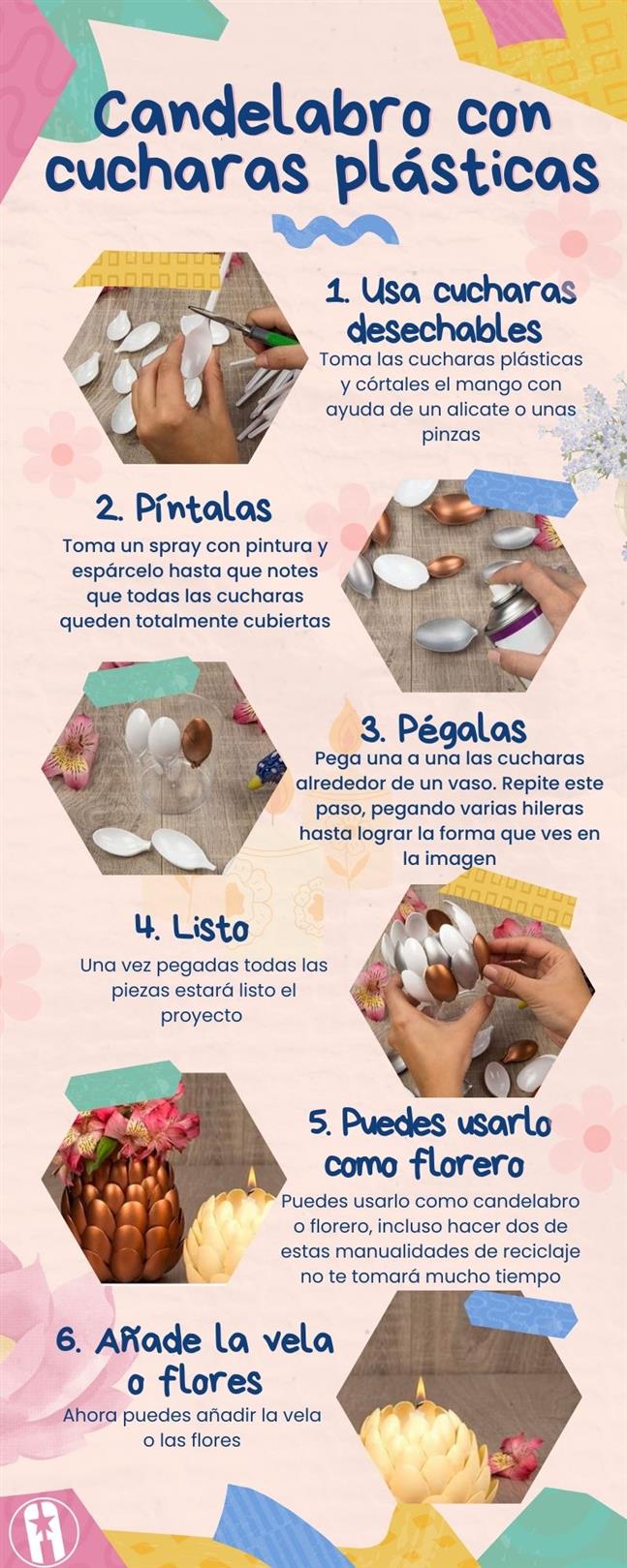 Candelabro con cucharas plásticas

1. Usa cucharas desechables
Toma las cucharas plásticas y córtales el mango con ayuda de un alicate o unas pinzas

2. Píntalas
Toma un spray con pintura y espárcelo hasta que notes que todas las cucharas queden totalmente cubiertas

3. Pégalas
Pega una a una las cucharas alrededor de un vaso. Repite este paso, pegando varias hileras hasta lograr la forma que ves en la imagen

4. Listo
Una vez pegadas todas las piezas estará listo el proyecto

5. Puedes usarlo como florero
Puedes usarlo como candelabro o florero, incluso hacer dos de estas manualidades de reciclaje no te tomará mucho tiempo

6. Añade la vela o flores
Ahora puedes añadir la vela o las flores